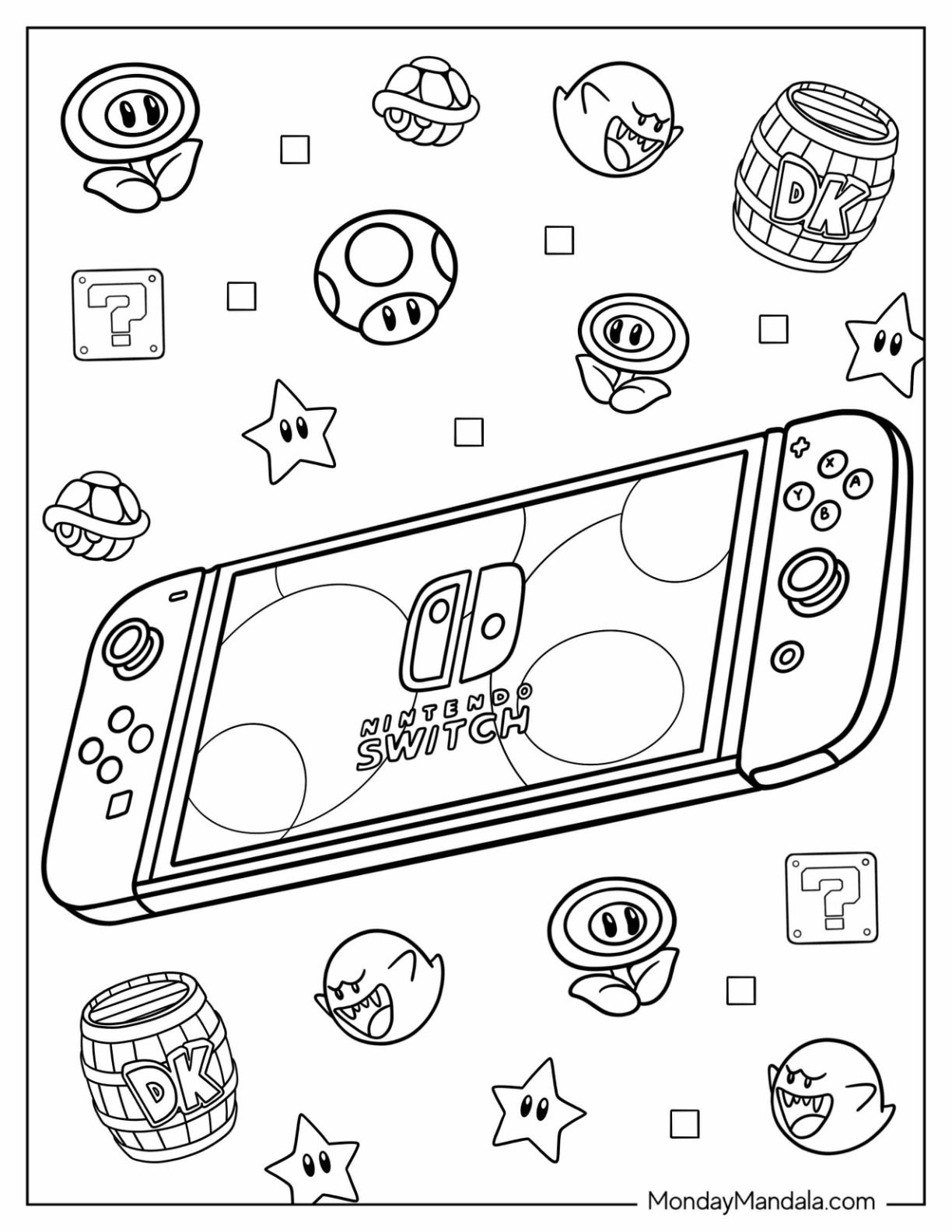 DK

?

X
Y
A
B

NINTENDO
SWITCH

?

DK

MondayMandala.com