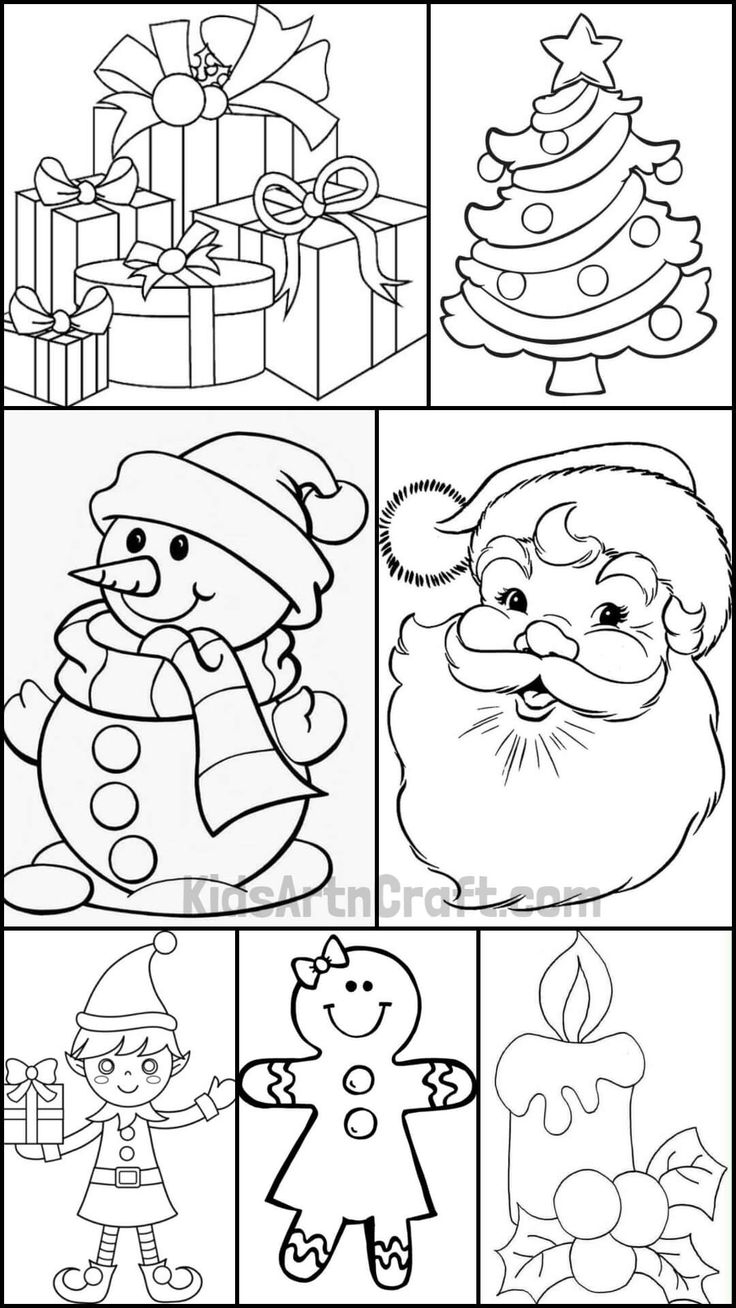 KidsArtnCraft.com